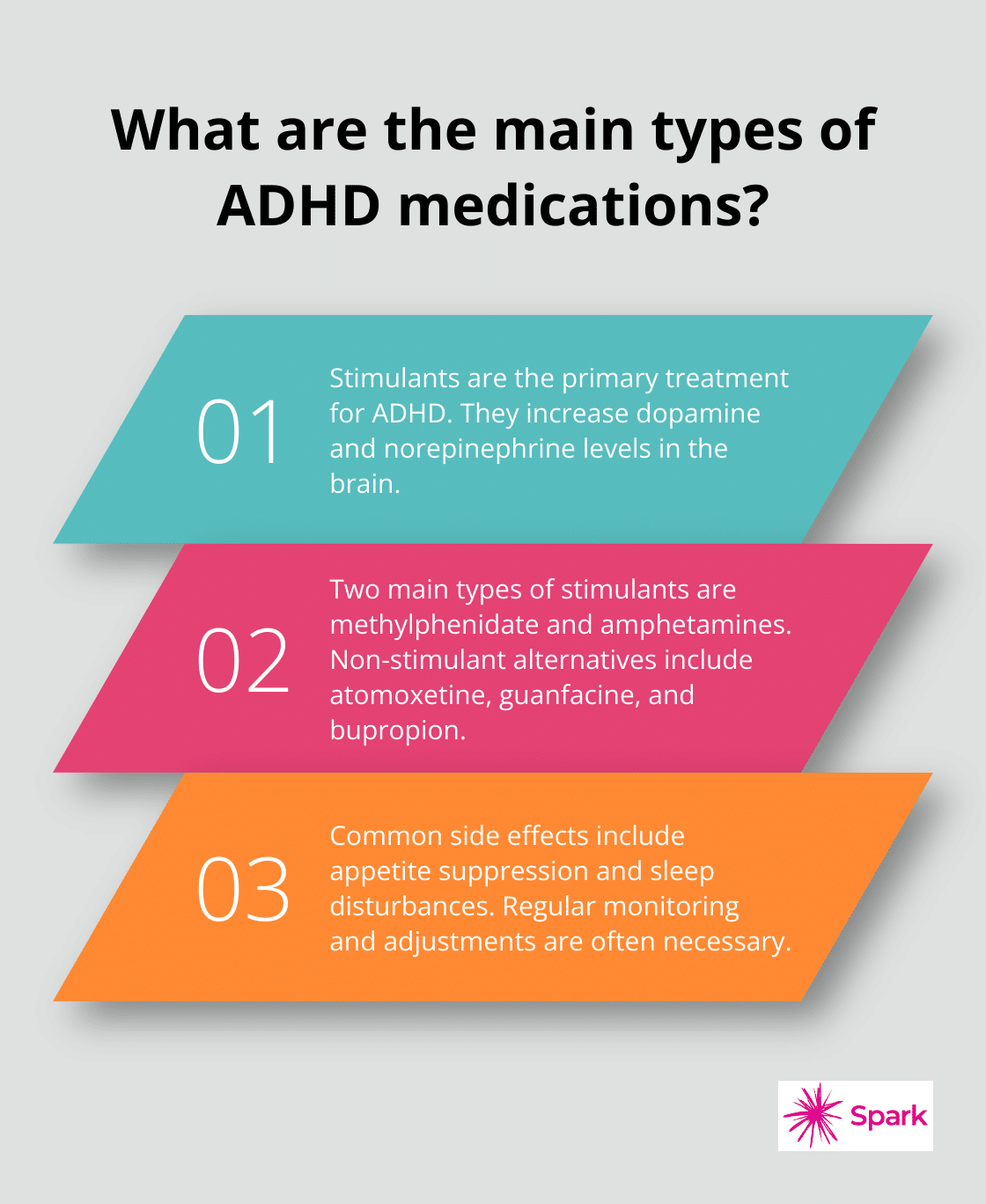 What are the main types of ADHD medications?

01

Stimulants are the primary treatment for ADHD. They increase dopamine and norepinephrine levels in the brain.

02

Two main types of stimulants are methylphenidate and amphetamines. Non-stimulant alternatives include atomoxetine, guanfacine, and bupropion.

03

Common side effects include appetite suppression and sleep disturbances. Regular monitoring and adjustments are often necessary.

Spark